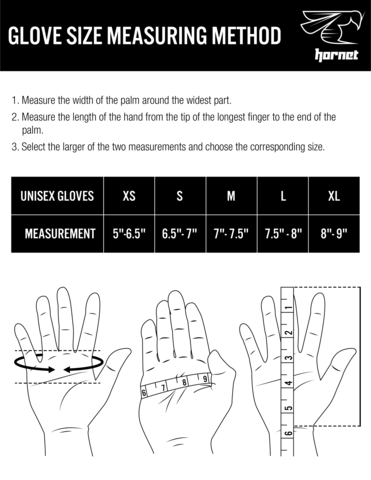 GLOVE SIZE MEASURING METHOD

hornet

1. Measure the width of the palm around the widest part.
2. Measure the length of the hand from the tip of the longest finger to the end of the palm.
3. Select the larger of the two measurements and choose the corresponding size.

| UNISEX GLOVES | XS | S | M | L | XL |
|---|---|---|---|---|---|
| MEASUREMENT | 5"-6.5" | 6.5"- 7" | 7"- 7.5" | 7.5" - 8" | 8"- 9" |

6 7 8 9

1 2 3 4 5 6