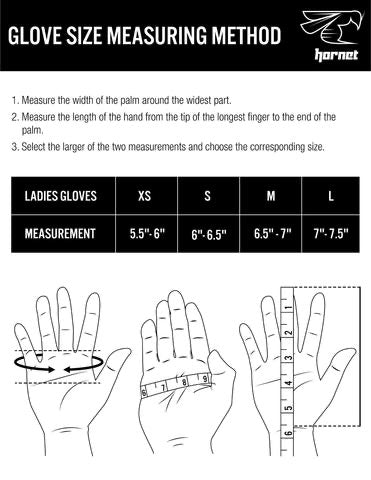 GLOVE SIZE MEASURING METHOD

hornet

1. Measure the width of the palm around the widest part.

2. Measure the length of the hand from the tip of the longest finger to the end of the palm.

3. Select the larger of the two measurements and choose the corresponding size.

| LADIES GLOVES | XS | S | M | L |
|---|---|---|---|---|
| MEASUREMENT | 5.5"- 6" | 6"- 6.5" | 6.5" - 7" | 7"- 7.5" |

6 7 8 9

1 2 3 4 5 6